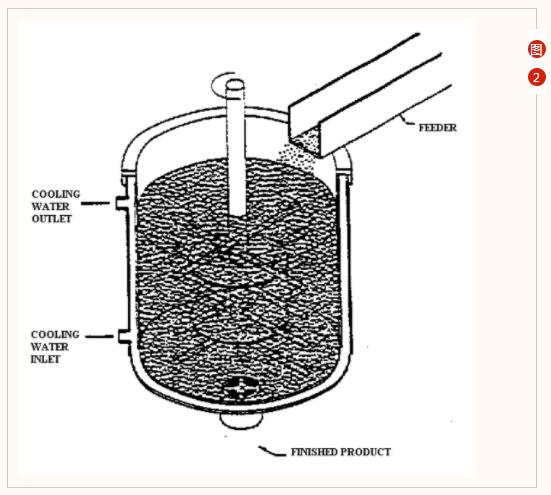 图
2

FEEDER

COOLING WATER OUTLET

COOLING WATER INLET

FINISHED PRODUCT